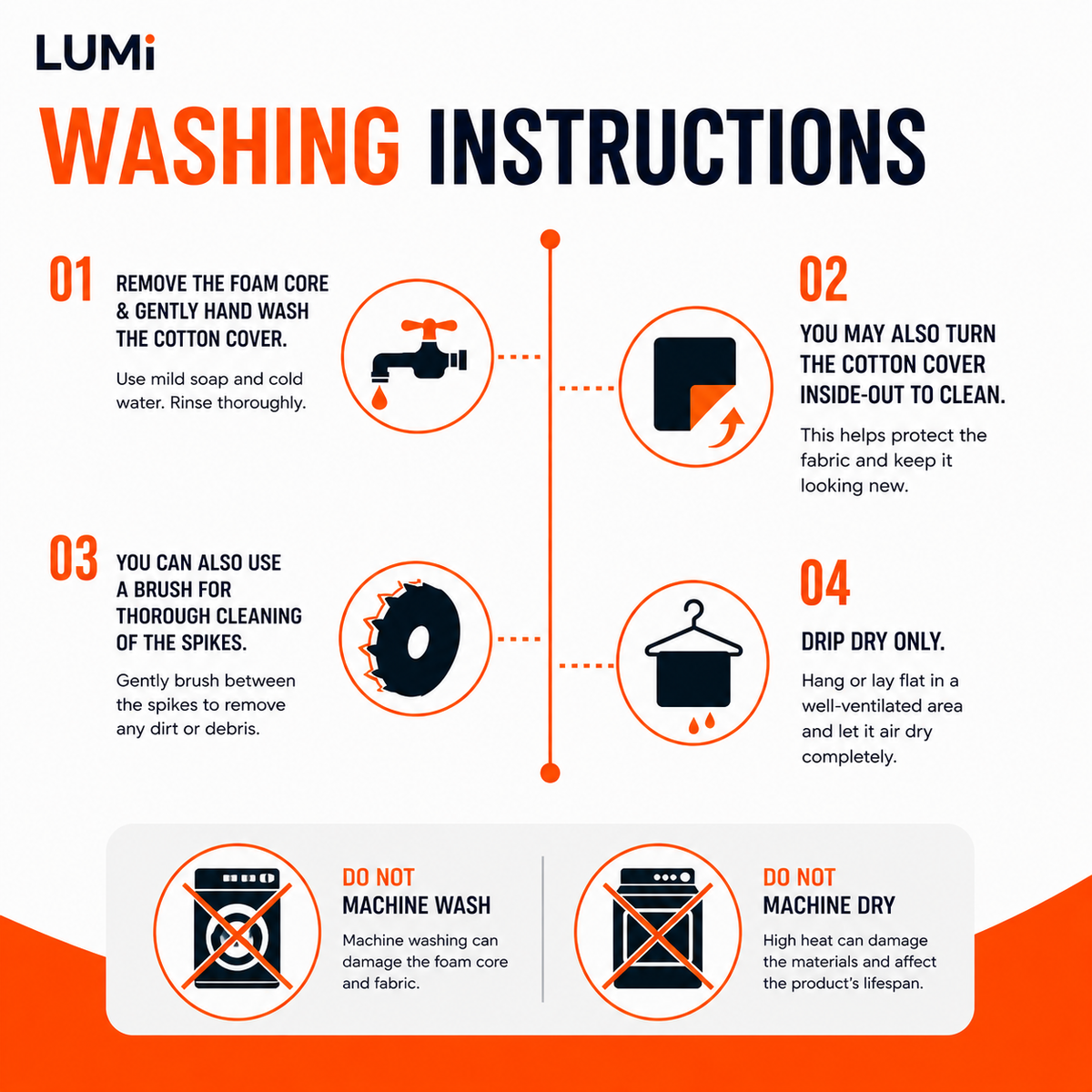 LUMi

WASHING INSTRUCTIONS

01

REMOVE THE FOAM CORE & GENTLY HAND WASH THE COTTON COVER.

Use mild soap and cold water. Rinse thoroughly.

02

YOU MAY ALSO TURN THE COTTON COVER INSIDE-OUT TO CLEAN.

This helps protect the fabric and keep it looking new.

03

YOU CAN ALSO USE A BRUSH FOR THOROUGH CLEANING OF THE SPIKES.

Gently brush between the spikes to remove any dirt or debris.

04

DRIP DRY ONLY.

Hang or lay flat in a well-ventilated area and let it air dry completely.

DO NOT
MACHINE WASH

Machine washing can damage the foam core and fabric.

DO NOT
MACHINE DRY

High heat can damage the materials and affect the product's lifespan.