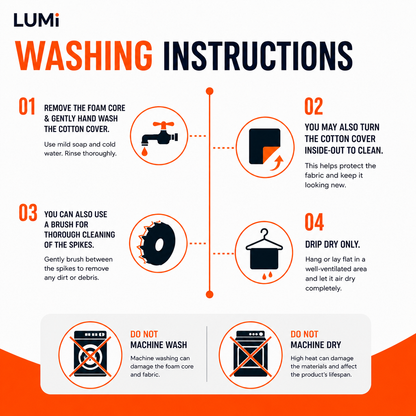 LUMi

WASHING INSTRUCTIONS

01
REMOVE THE FOAM CORE & GENTLY HAND WASH THE COTTON COVER.
Use mild soap and cold water. Rinse thoroughly.

02
YOU MAY ALSO TURN THE COTTON COVER INSIDE-OUT TO CLEAN.
This helps protect the fabric and keep it looking new.

03
YOU CAN ALSO USE A BRUSH FOR THOROUGH CLEANING OF THE SPIKES.
Gently brush between the spikes to remove any dirt or debris.

04
DRIP DRY ONLY.
Hang or lay flat in a well-ventilated area and let it air dry completely.

DO NOT
MACHINE WASH
Machine washing can damage the foam core and fabric.

DO NOT
MACHINE DRY
High heat can damage the materials and affect the product's lifespan.